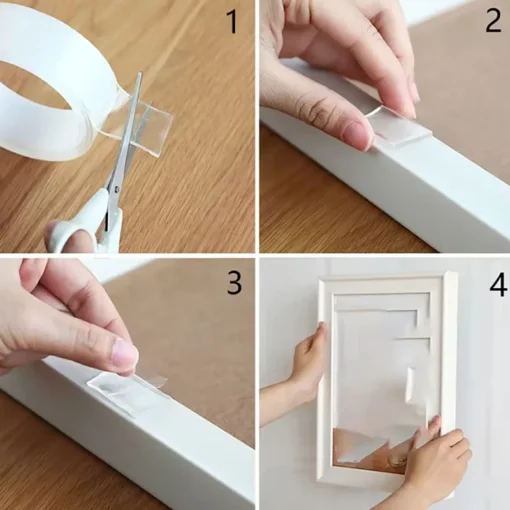 1

2

3

4